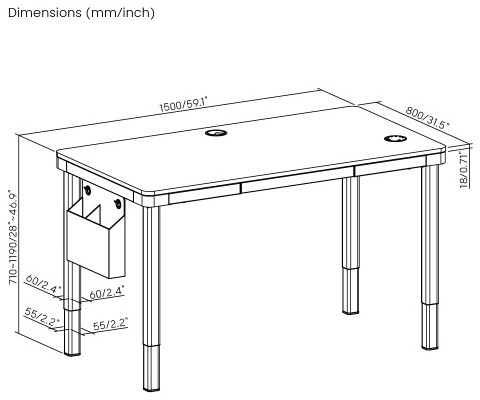 Dimensions (mm/inch)

1500/59.1"

800/31.5"

18/0.71"

710~1190/28"~46.9"

60/2.4"

60/2.4"

55/2.2"

55/2.2"