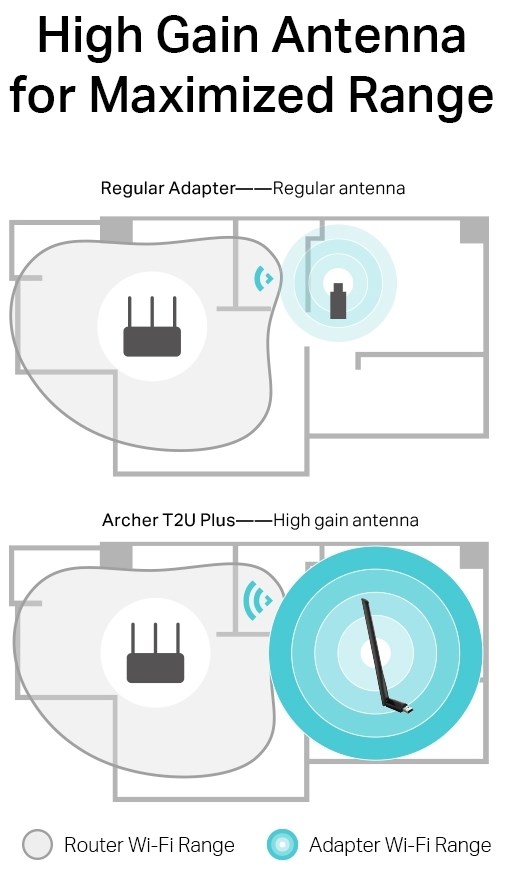 High Gain Antenna for Maximized Range

Regular Adapter——Regular antenna

Archer T2U Plus——High gain antenna

Router Wi-Fi Range

Adapter Wi-Fi Range