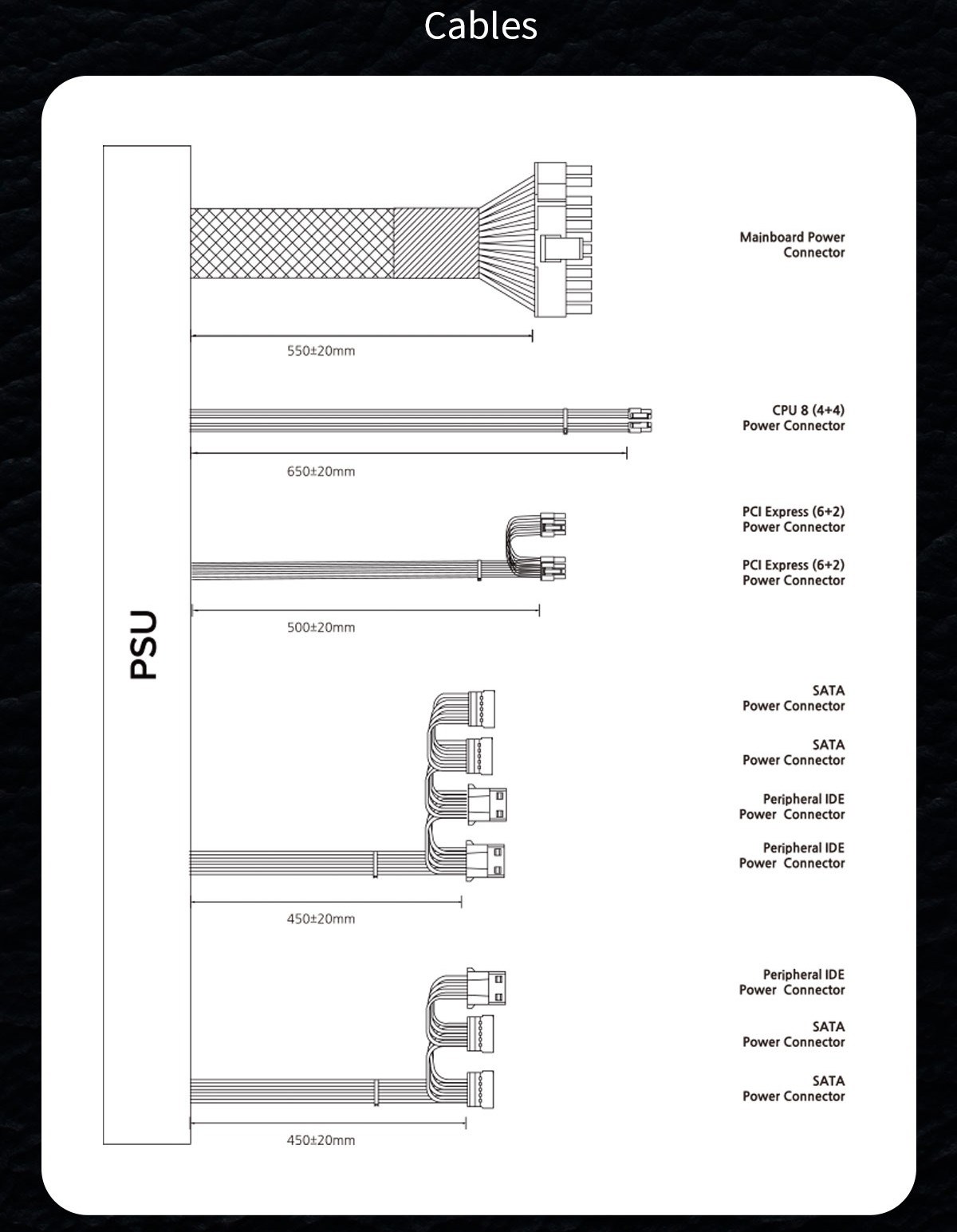 Cables

PSU

Mainboard Power Connector

550±20mm

CPU 8 (4+4) Power Connector

650±20mm

PCI Express (6+2) Power Connector

PCI Express (6+2) Power Connector

500±20mm

SATA Power Connector

SATA Power Connector

Peripheral IDE Power Connector

Peripheral IDE Power Connector

450±20mm

Peripheral IDE Power Connector

SATA Power Connector

SATA Power Connector

450±20mm